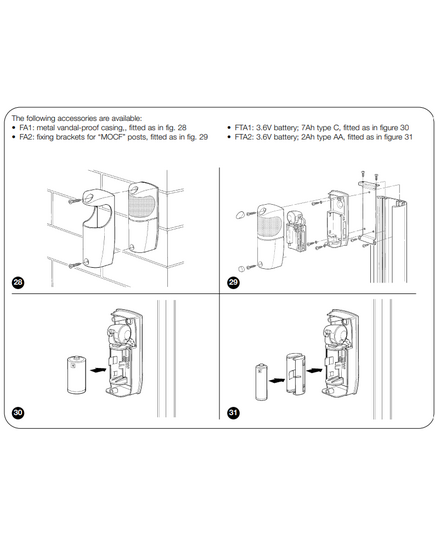 The following accessories are available:
• FA1: metal vandal-proof casing,, fitted as in fig. 28
• FA2: fixing brackets for "MOCF" posts, fitted as in fig. 29

• FTA1: 3.6V battery; 7Ah type C, fitted as in figure 30
• FTA2: 3.6V battery; 2Ah type AA, fitted as in figure 31

28

29

30

31