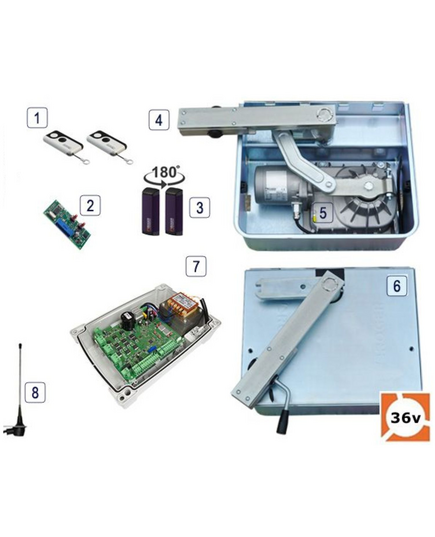 1

4

180°

2

3

5

7

6

8

36v