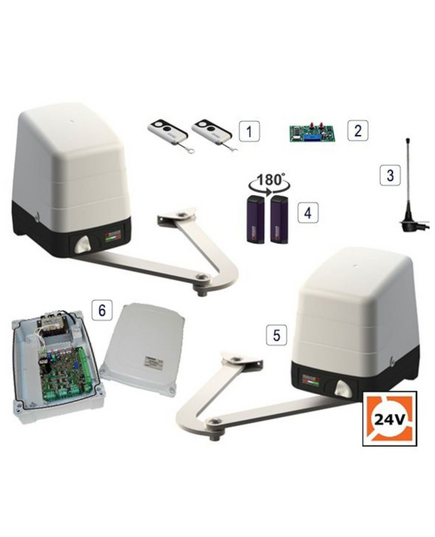 1

2

3

180°

4

6

5

24V