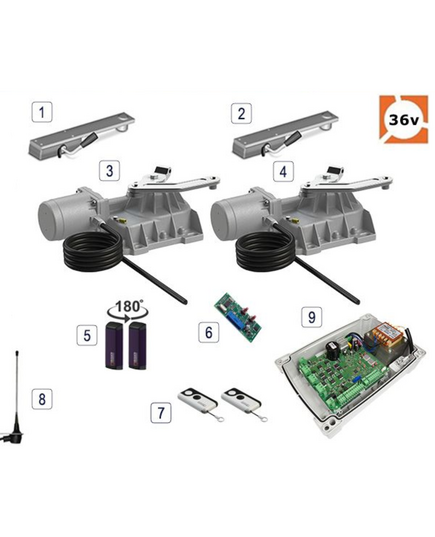 1

2

36v

3

4

180°

5

6

9

8

7