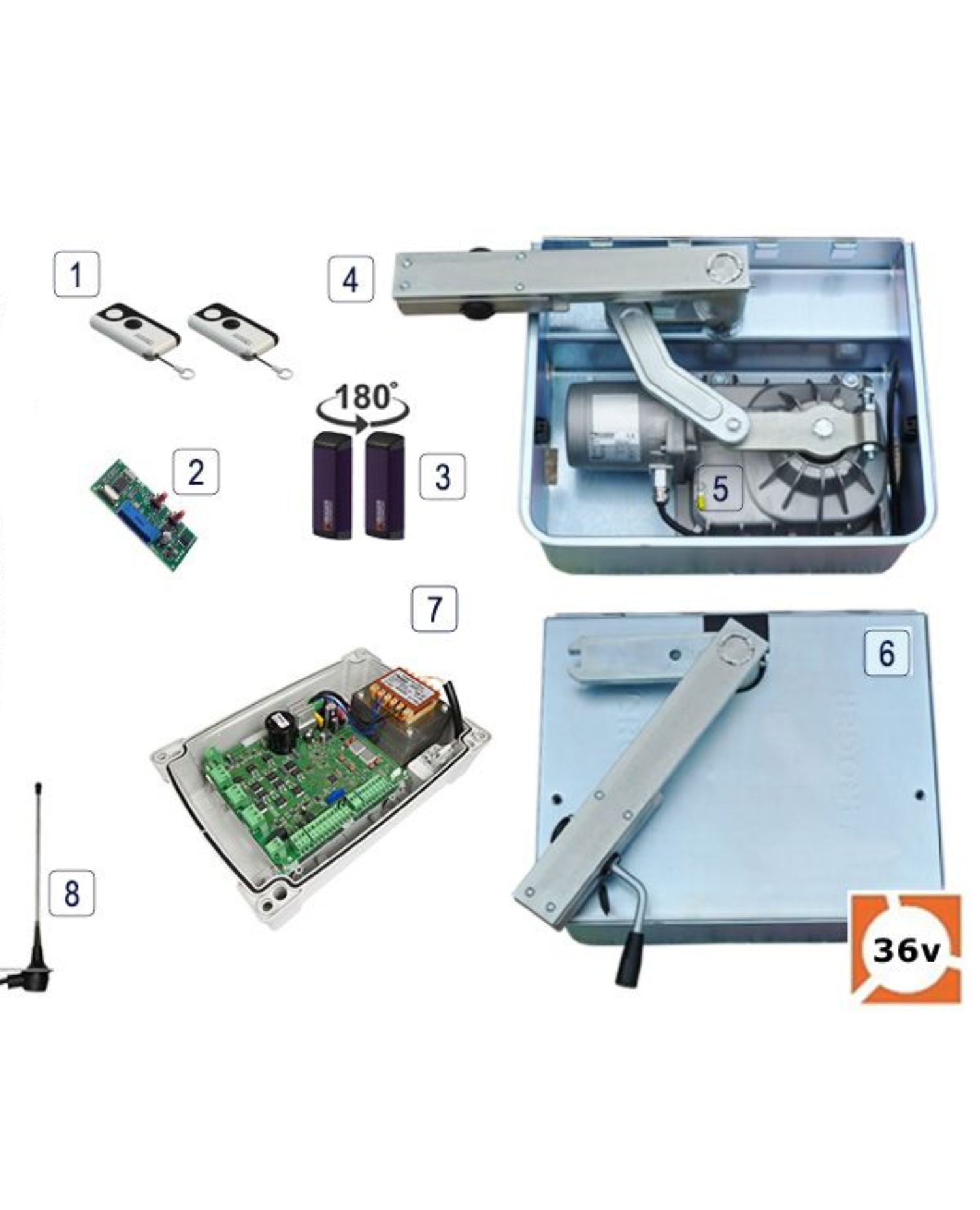 1

4

180°

2

3

5

7

6

8

36v